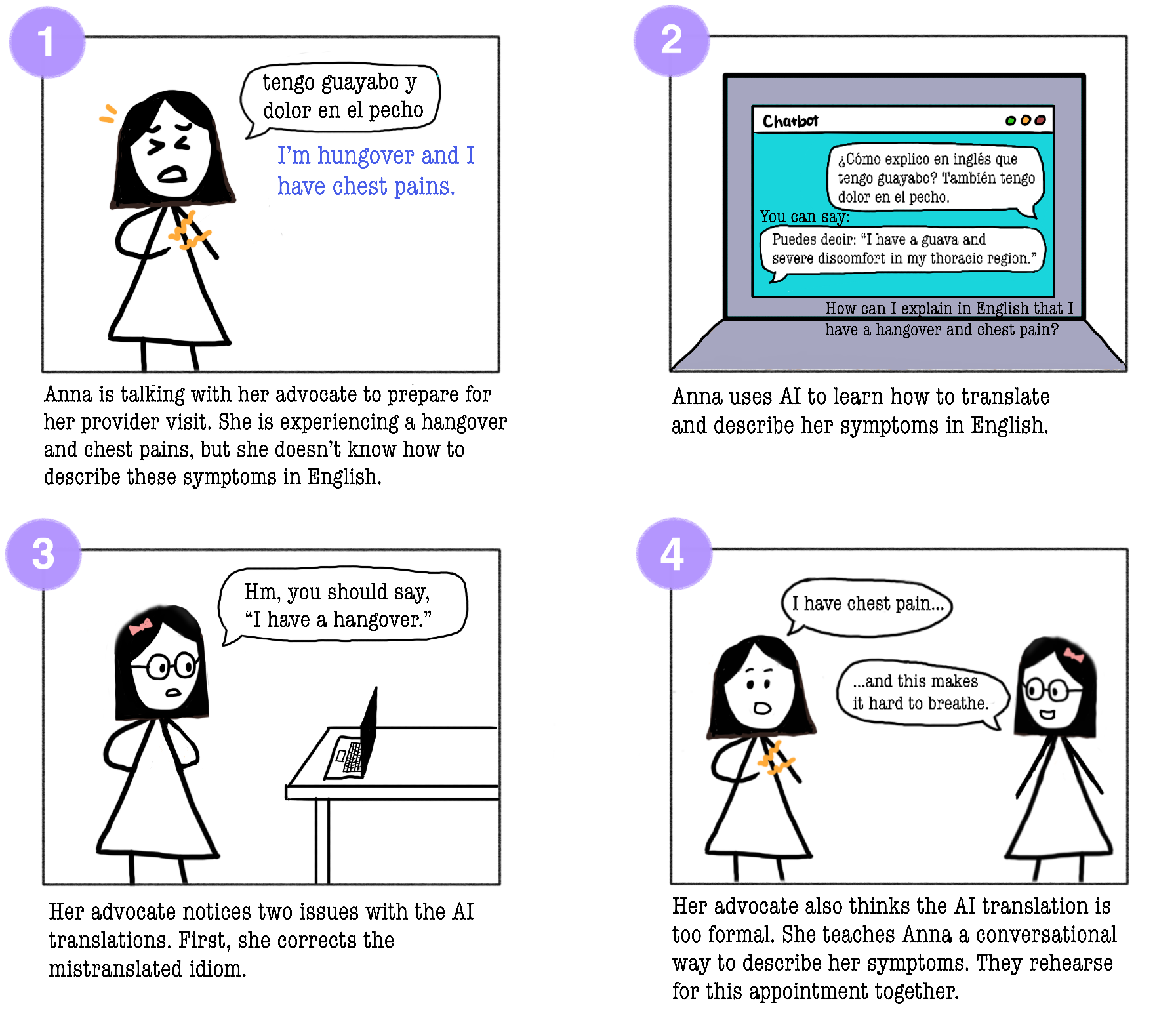 1

tengo guayabo y dolor en el pecho

I'm hungover and I have chest pains.

Anna is talking with her advocate to prepare for her provider visit. She is experiencing a hangover and chest pains, but she doesn't know how to describe these symptoms in English.

2

Chatbot

¿Cómo explico en inglés que tengo guayabo? También tengo dolor en el pecho.

You can say:

Puedes decir: "I have a guava and severe discomfort in my thoracic region."

How can I explain in English that I have a hangover and chest pain?

Anna uses AI to learn how to translate and describe her symptoms in English.

3

Hm, you should say, "I have a hangover."

Her advocate notices two issues with the AI translations. First, she corrects the mistranslated idiom.

4

I have chest pain...

...and this makes it hard to breathe.

Her advocate also thinks the AI translation is too formal. She teaches Anna a conversational way to describe her symptoms. They rehearse for this appointment together.